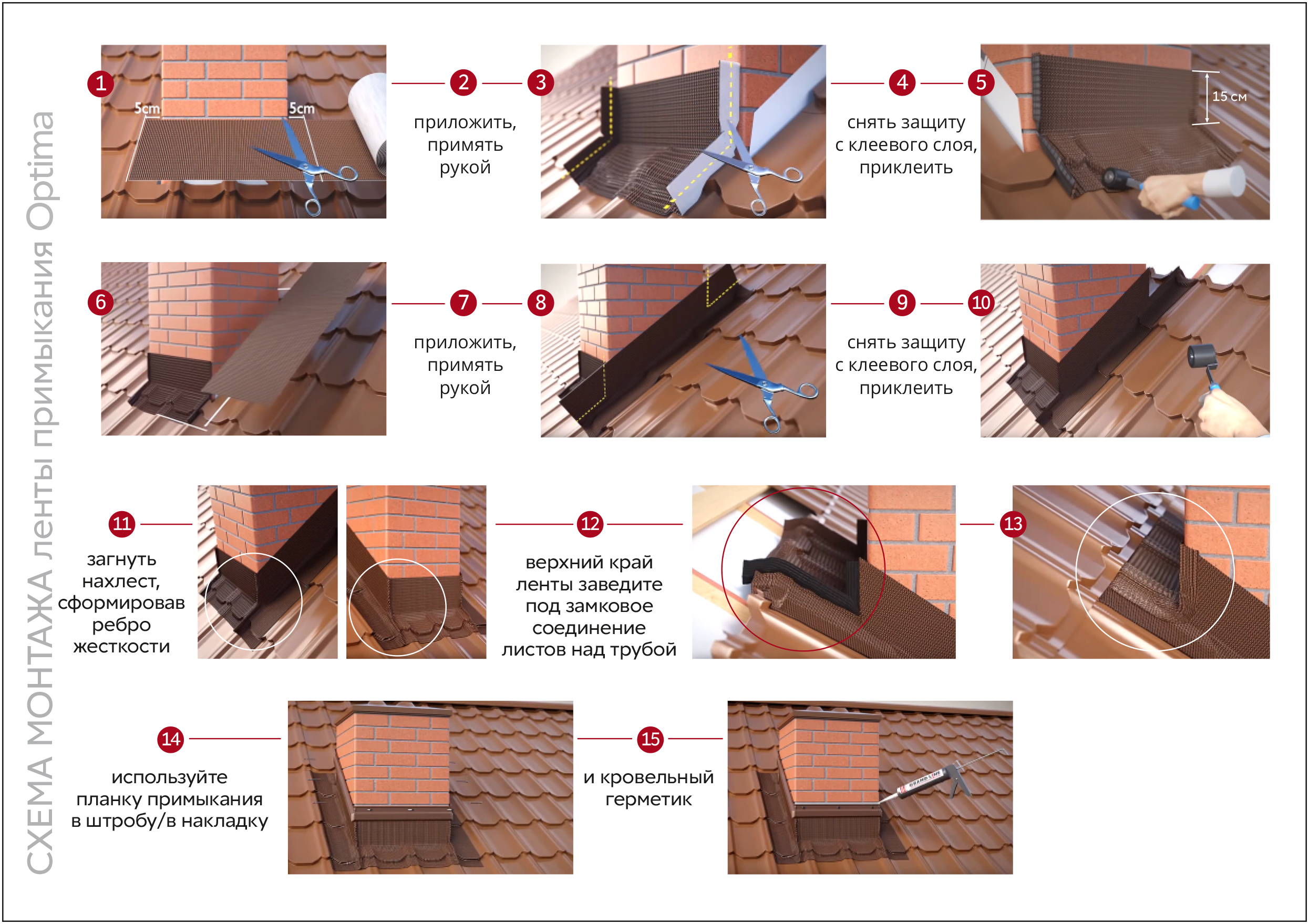 СХЕМА МОНТАЖА ленты примыкания Optima

1

5cm

5cm

2

приложить, примять рукой

3

4

снять защиту с клеевого слоя, приклеить

5

15 см

6

7

приложить, примять рукой

8

9

снять защиту с клеевого слоя, приклеить

10

11

загнуть нахлест, сформировав ребро жесткости

12

верхний край ленты заведите под замковое соединение листов над трубой

13

14

используйте планку примыкания в штробу/в накладку

15

и кровельный герметик

GRAND LINE